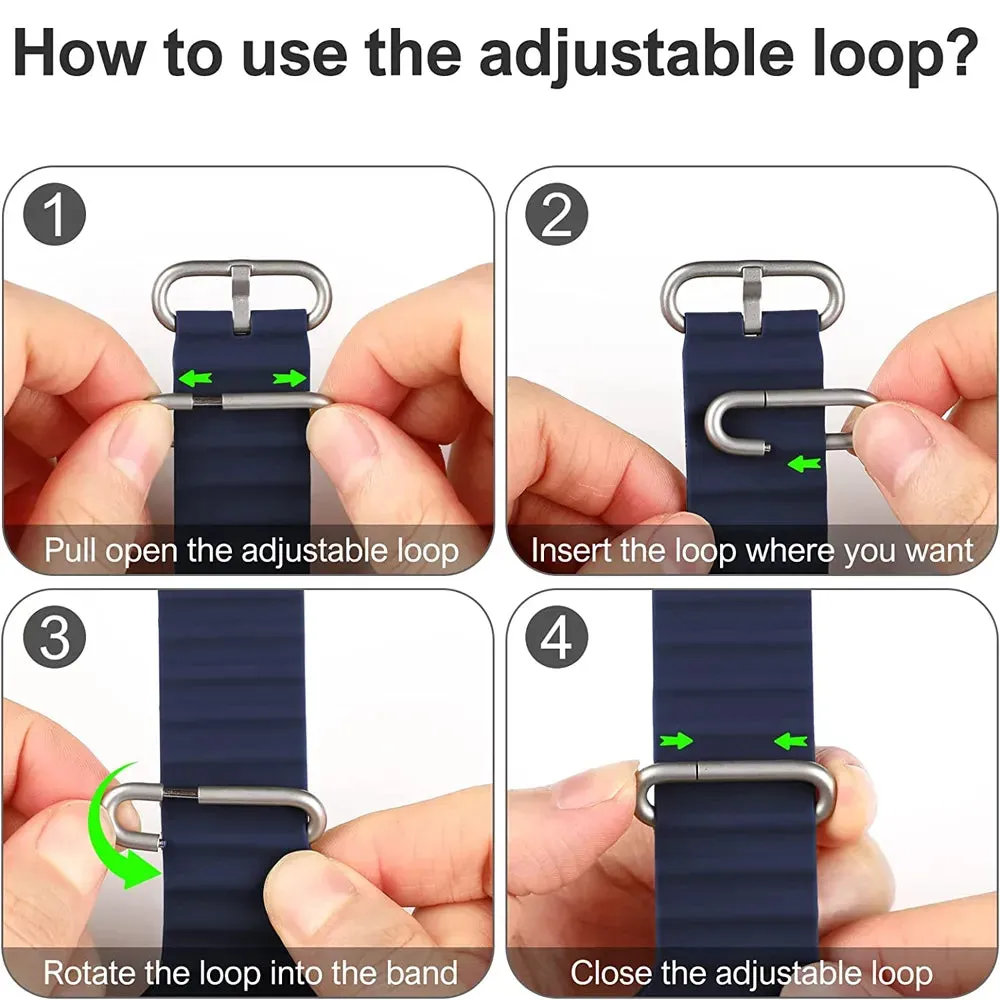 How to use the adjustable loop?

1
Pull open the adjustable loop

2
Insert the loop where you want

3
Rotate the loop into the band

4
Close the adjustable loop