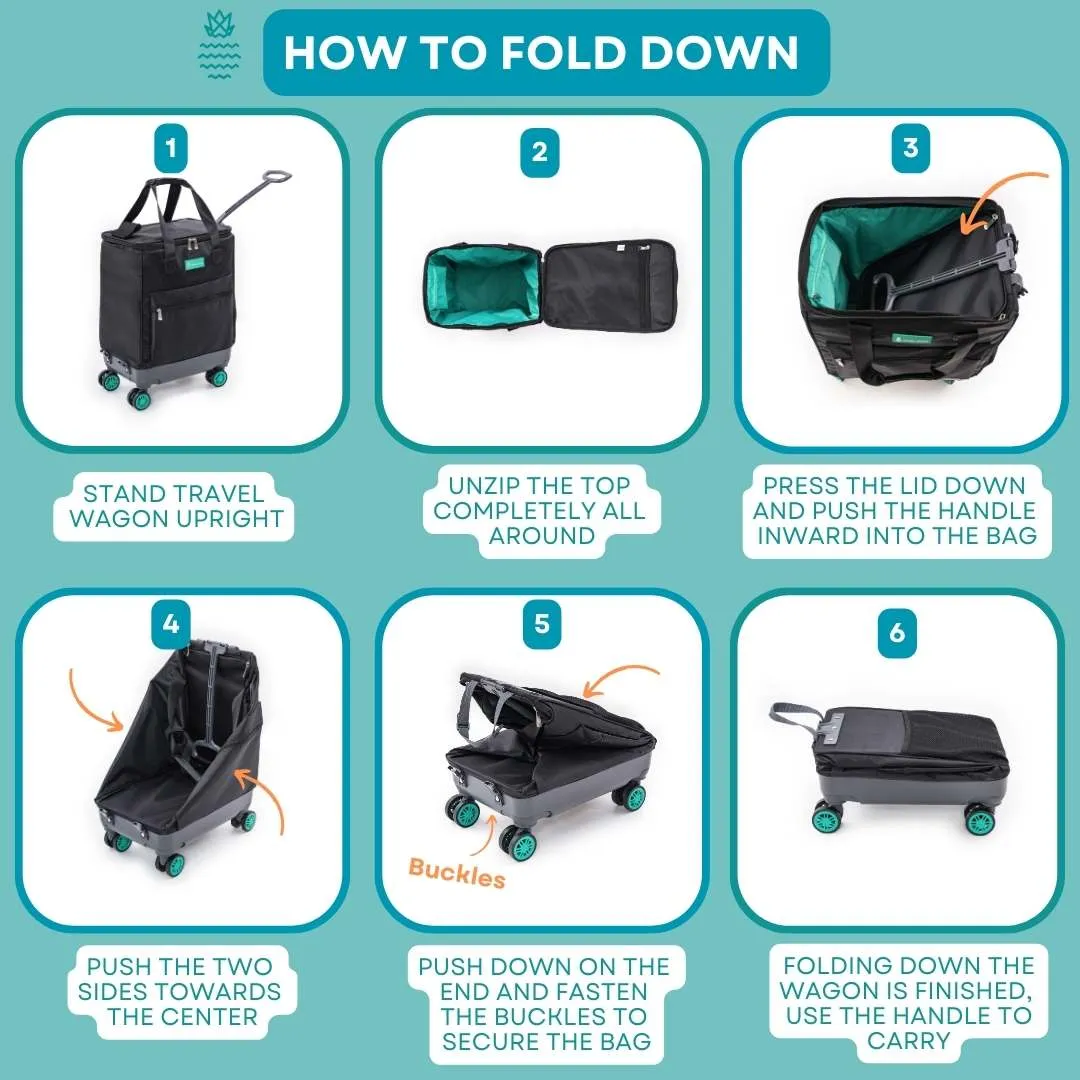 HOW TO FOLD DOWN

1

STAND TRAVEL WAGON UPRIGHT

2

UNZIP THE TOP COMPLETELY ALL AROUND

3

PRESS THE LID DOWN AND PUSH THE HANDLE INWARD INTO THE BAG

4

PUSH THE TWO SIDES TOWARDS THE CENTER

5

Buckles

PUSH DOWN ON THE END AND FASTEN THE BUCKLES TO SECURE THE BAG

6

FOLDING DOWN THE WAGON IS FINISHED, USE THE HANDLE TO CARRY